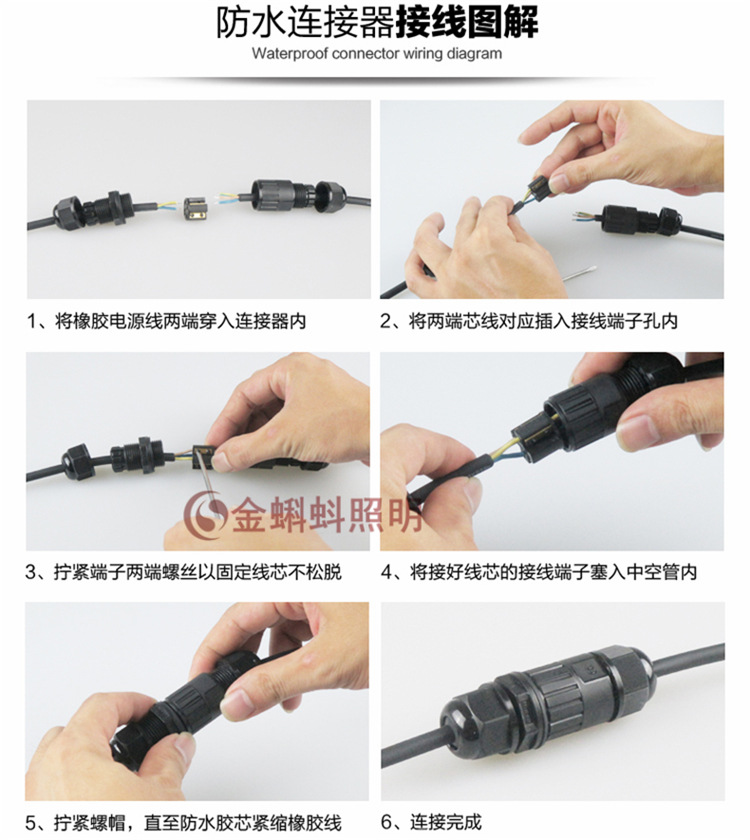 防水连接器接线图解
Waterproof connector wiring diagram

1、将橡胶电源线两端穿入连接器内

2、将两端芯线对应插入接线端子孔内

金蝌蚪照明

3、拧紧端子两端螺丝以固定线芯不松脱

4、将接好线芯的接线端子塞入中空管内

5、拧紧螺帽，直至防水胶芯紧缩橡胶线

6、连接完成