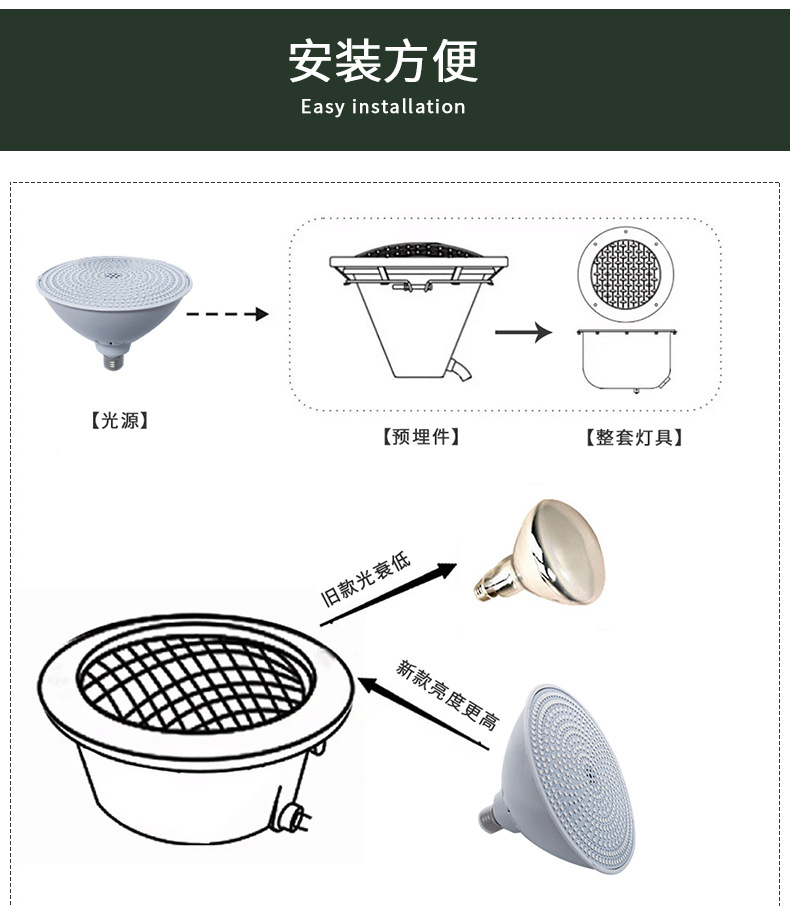 安装方便
Easy installation

【光源】

【预埋件】

【整套灯具】

旧款光衰低

新款亮度更高